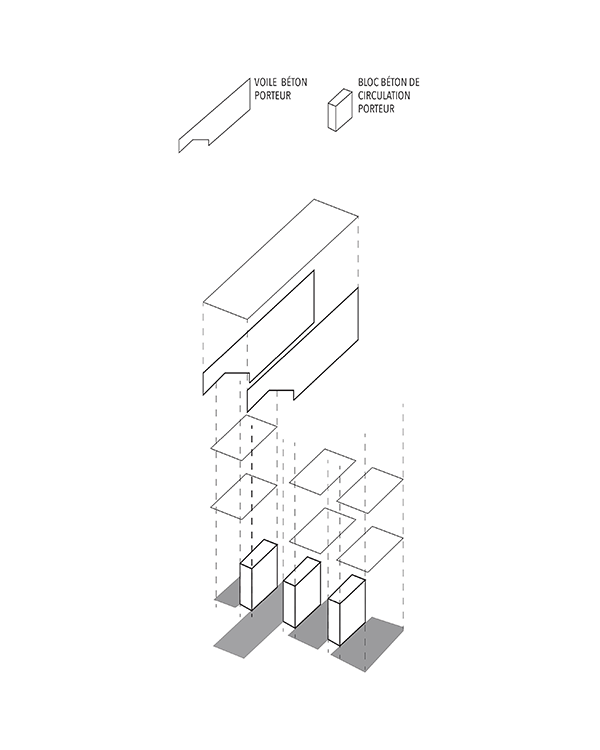 VOILE BÉTON PORTEUR

BLOC BÉTON DE CIRCULATION PORTEUR